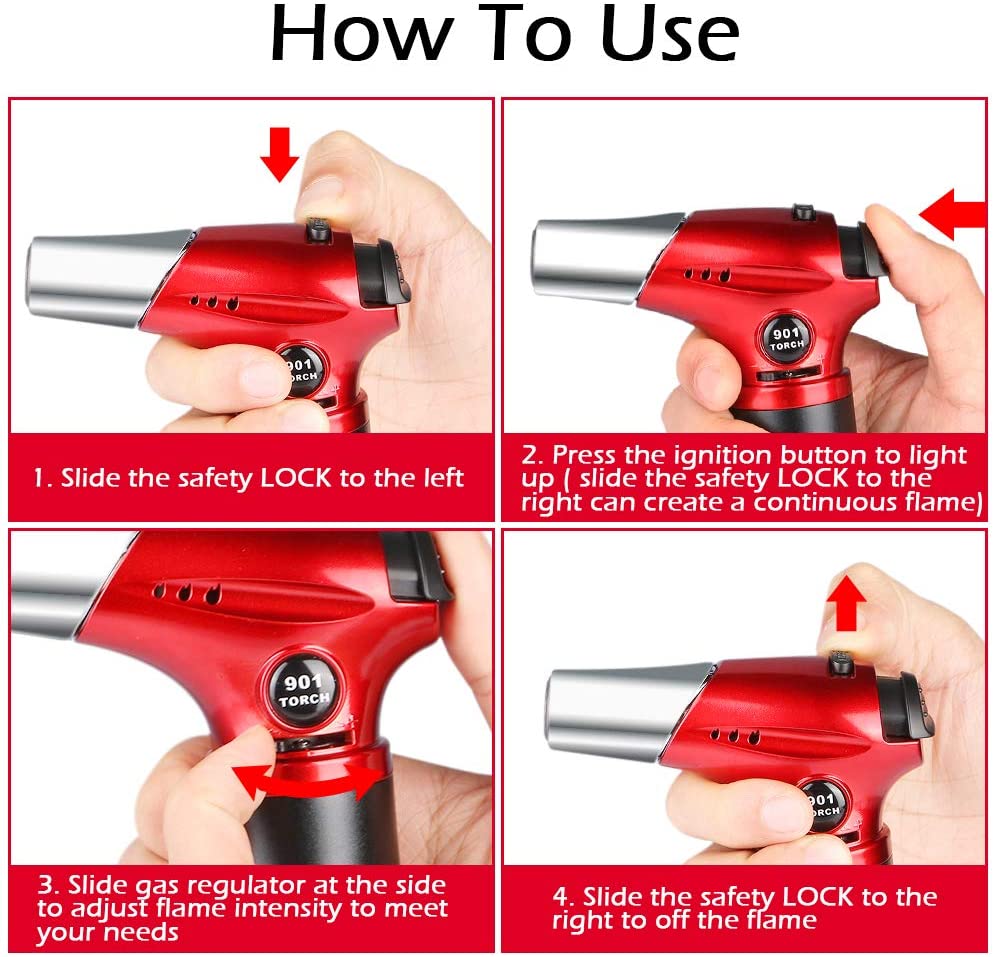 How To Use

901 TORCH

1. Slide the safety LOCK to the left

901 TORCH

2. Press the ignition button to light up ( slide the safety LOCK to the right can create a continuous flame)

901 TORCH

3. Slide gas regulator at the side to adjust flame intensity to meet your needs

901 TORCH

4. Slide the safety LOCK to the right to off the flame